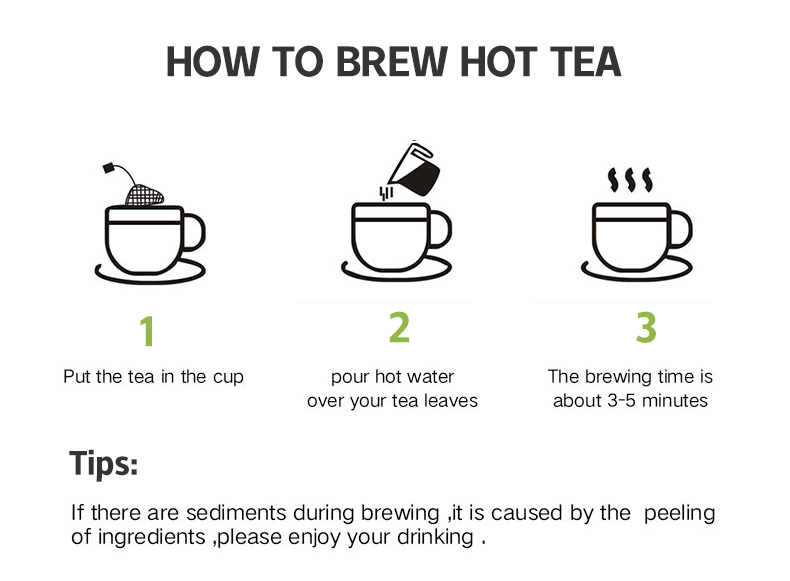 HOW TO BREW HOT TEA

1

Put the tea in the cup

2

pour hot water over your tea leaves

3

The brewing time is about 3-5 minutes

Tips:

If there are sediments during brewing ,it is caused by the peeling of ingredients ,please enjoy your drinking .